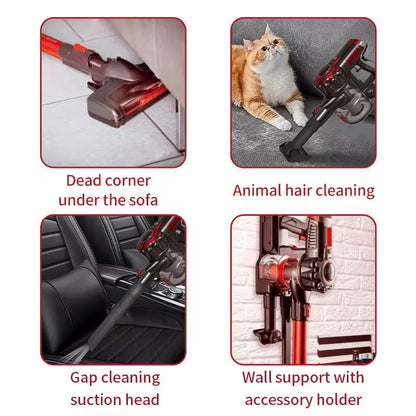 Dead corner under the sofa

Animal hair cleaning

Gap cleaning suction head

Wall support with accessory holder