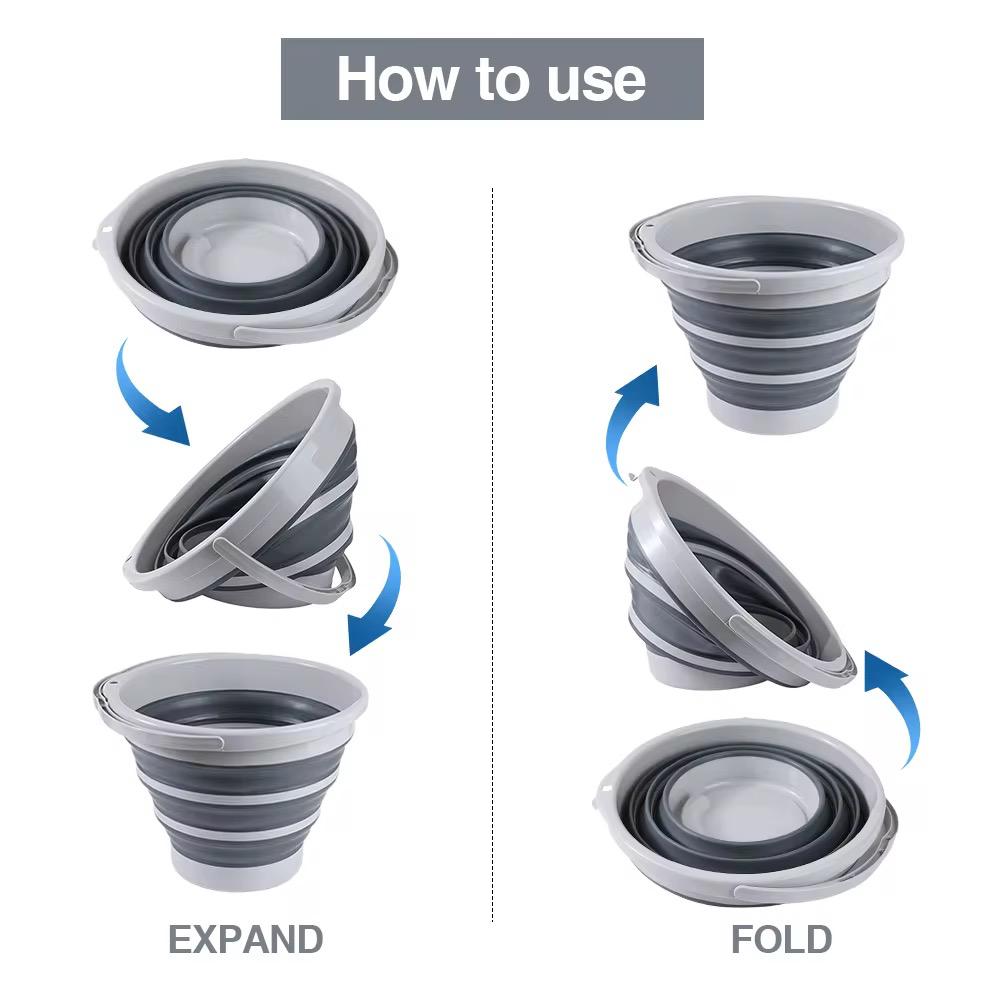 How to use

EXPAND

FOLD