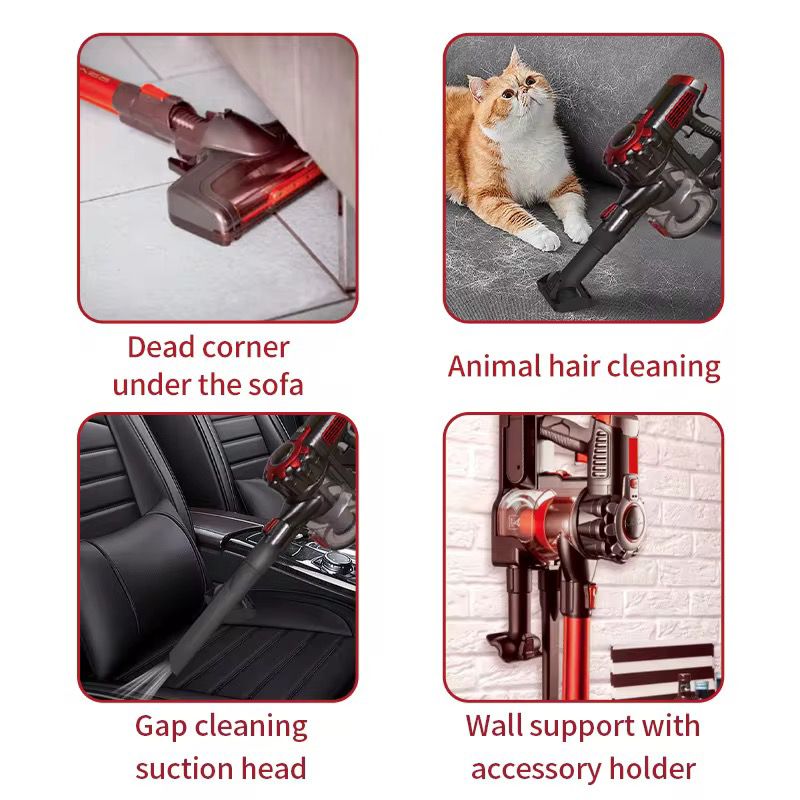 Dead corner under the sofa

Animal hair cleaning

Gap cleaning suction head

Wall support with accessory holder